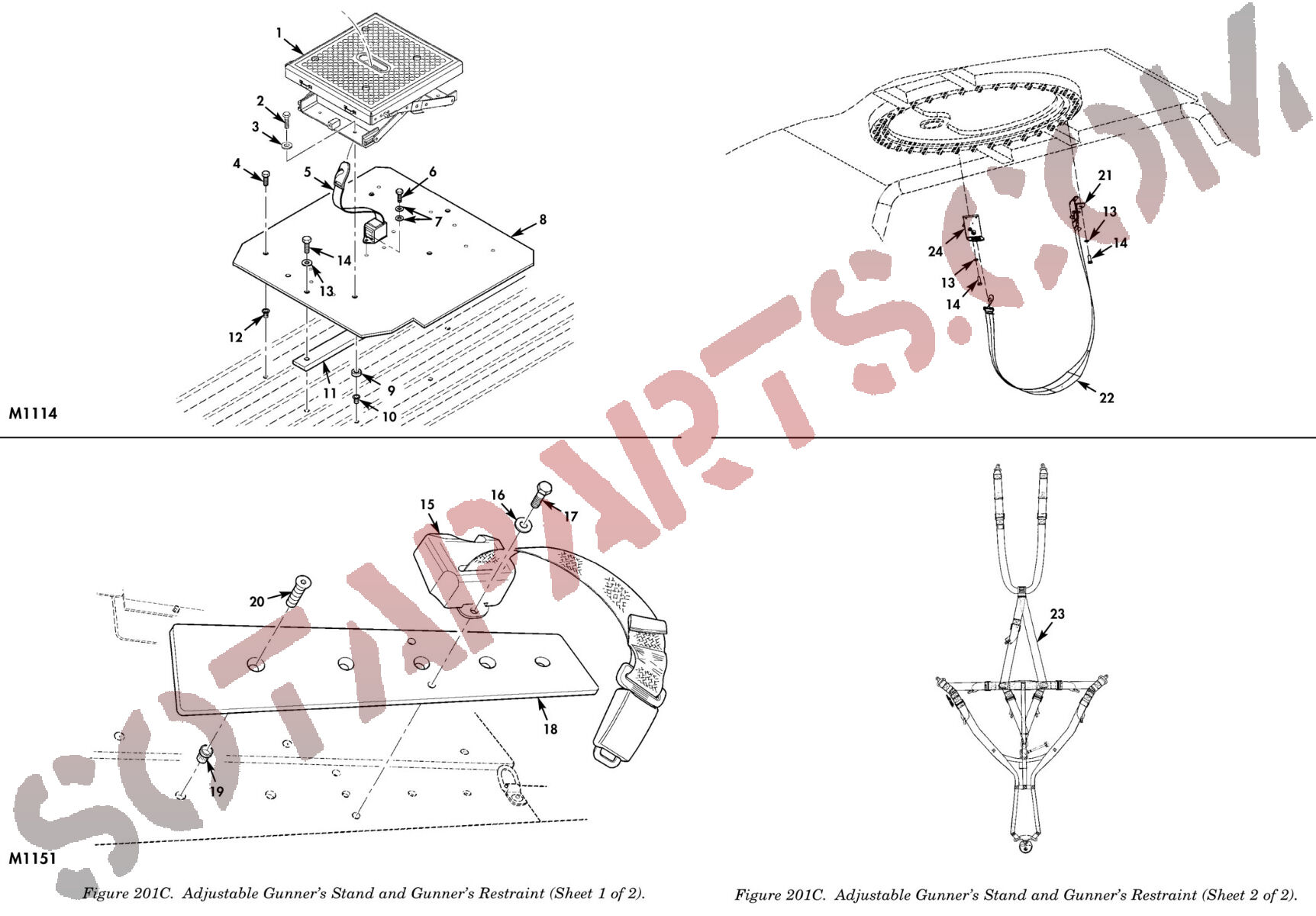 1
2
3
4
5
6
7
8
14
13
12
11
9
10
M1114

21
13
14
24
13
14
22

15
16
17
20
18
19
M1151

23

SOTAPARTS.COM

Figure 201C. Adjustable Gunner's Stand and Gunner's Restraint (Sheet 1 of 2).

Figure 201C. Adjustable Gunner's Stand and Gunner's Restraint (Sheet 2 of 2).