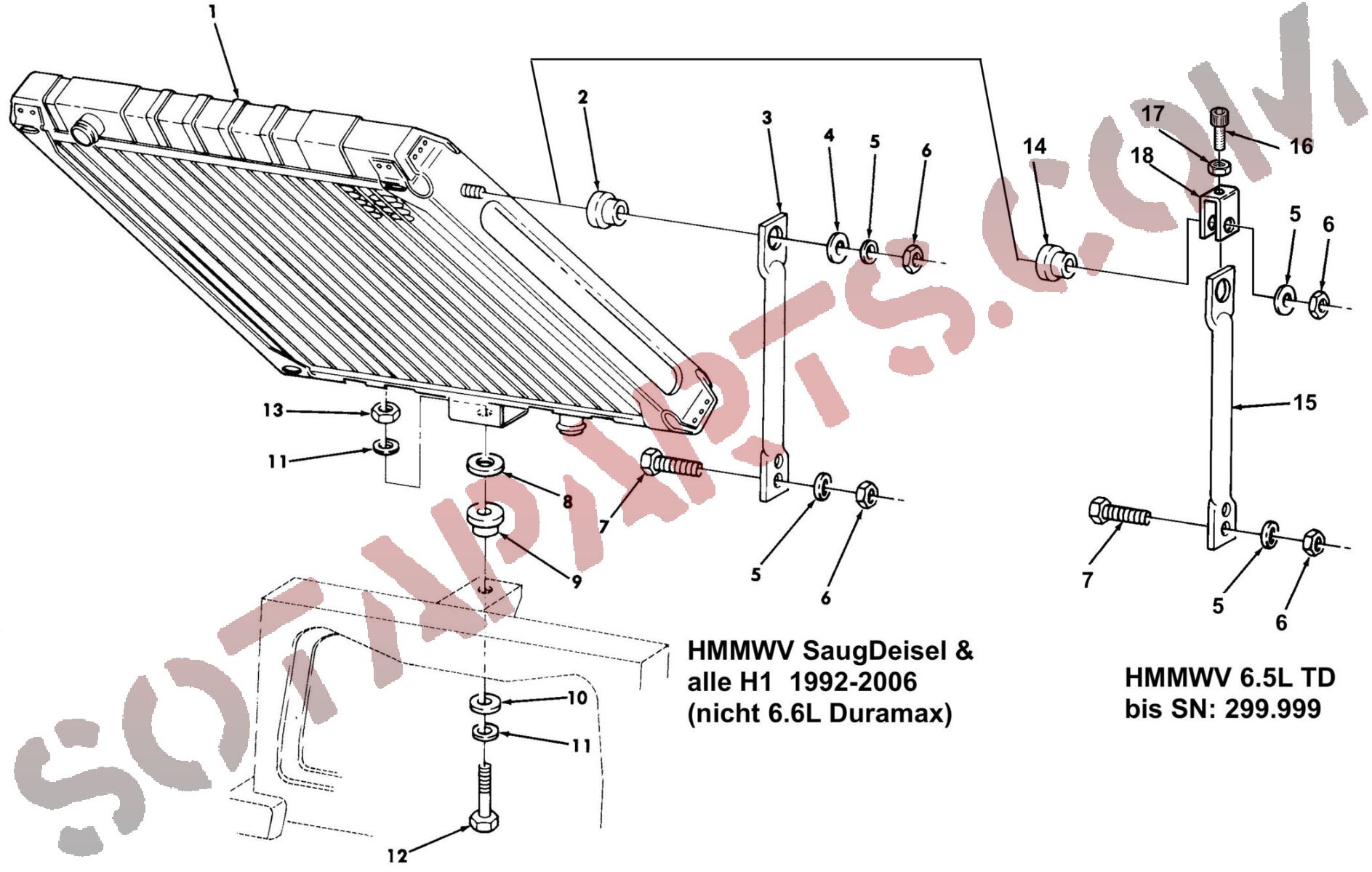 1
2
3
4
5
6
14
17
16
18
5
6
13
11
8
7
9
5
6
15
7
5
6
10
11
12

HMMWV SaugDeisel & alle H1 1992-2006 (nicht 6.6L Duramax)

HMMWV 6.5L TD bis SN: 299.999

SOTAPARTS.COM