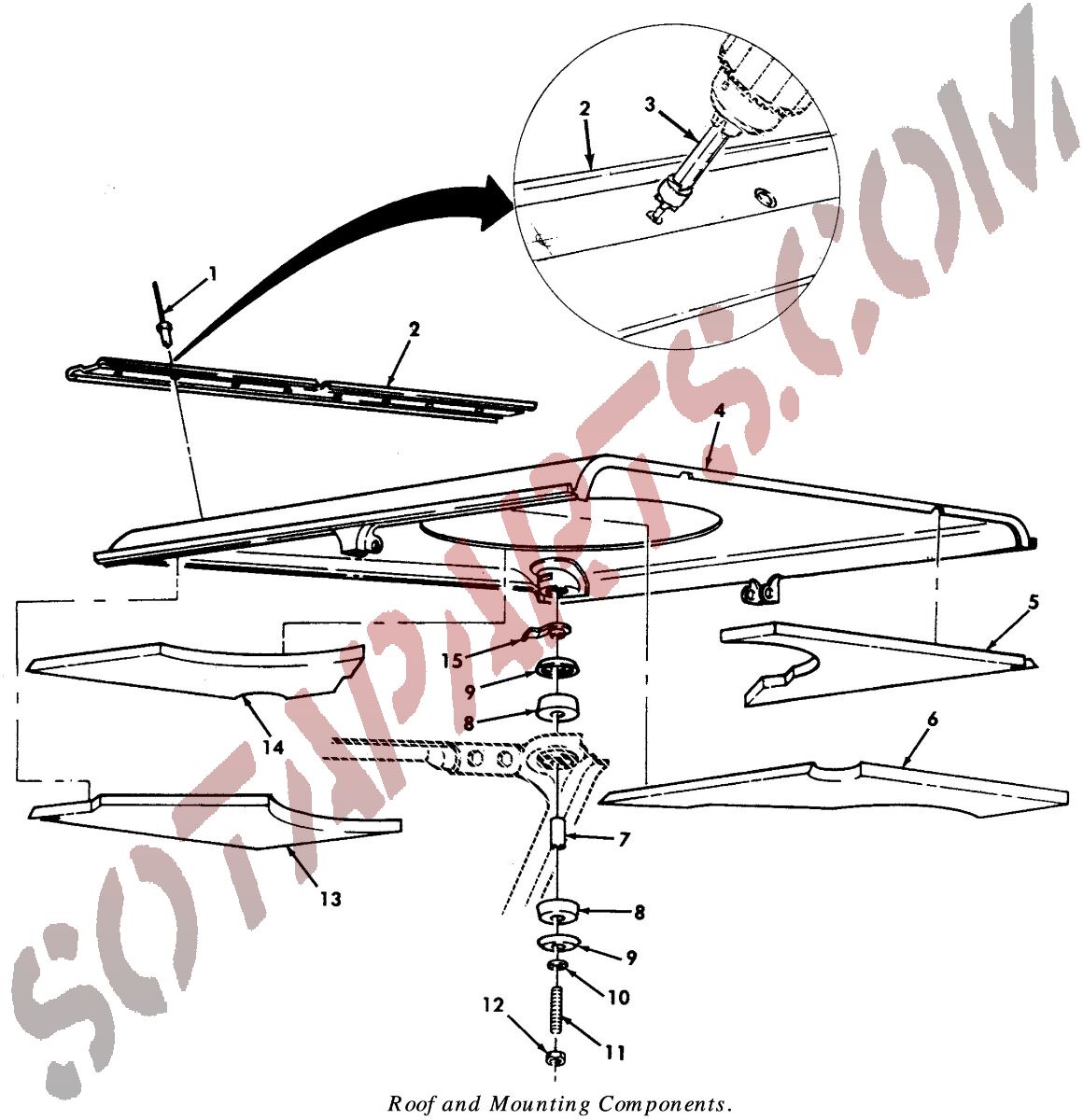 2
3
1
2
4
5
15
9
8
14
6
7
13
8
9
10
12
11
SOTAPARTS.COM

Roof and Mounting Components.