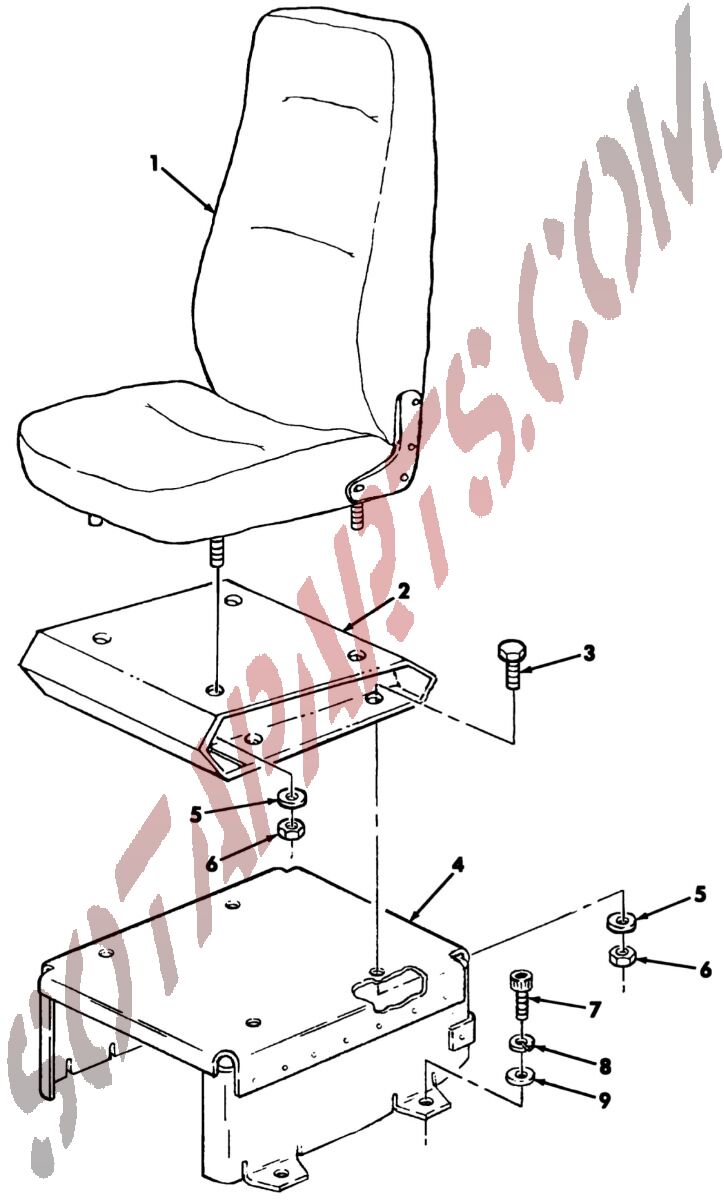 1
2
3
5
6
4
5
6
7
8
9
SOTAPARTS.COM