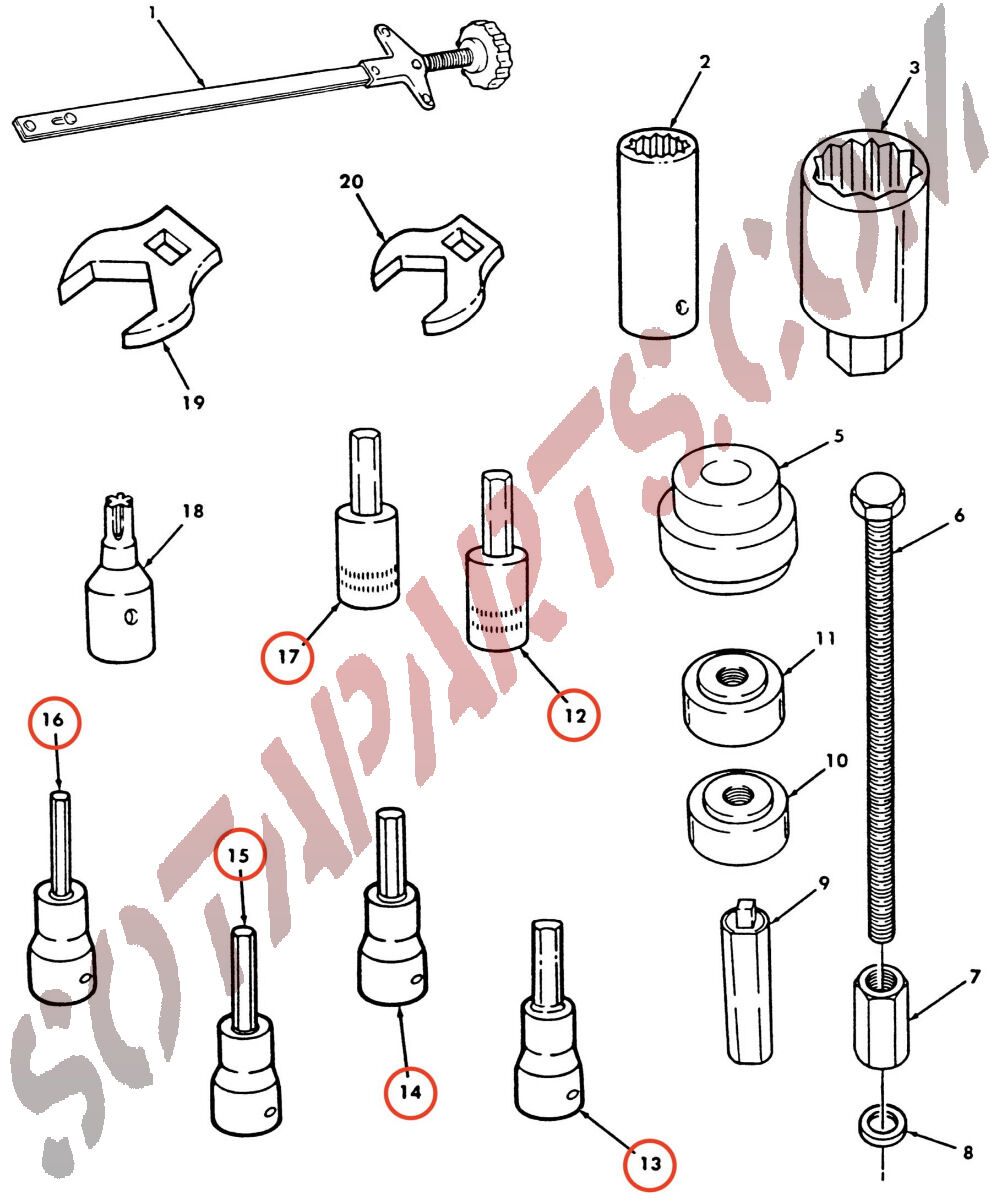 1
2
3
20
19
5
18
6
17
12
11
16
10
15
9
14
7
13
8
SOTAPARTS.COM