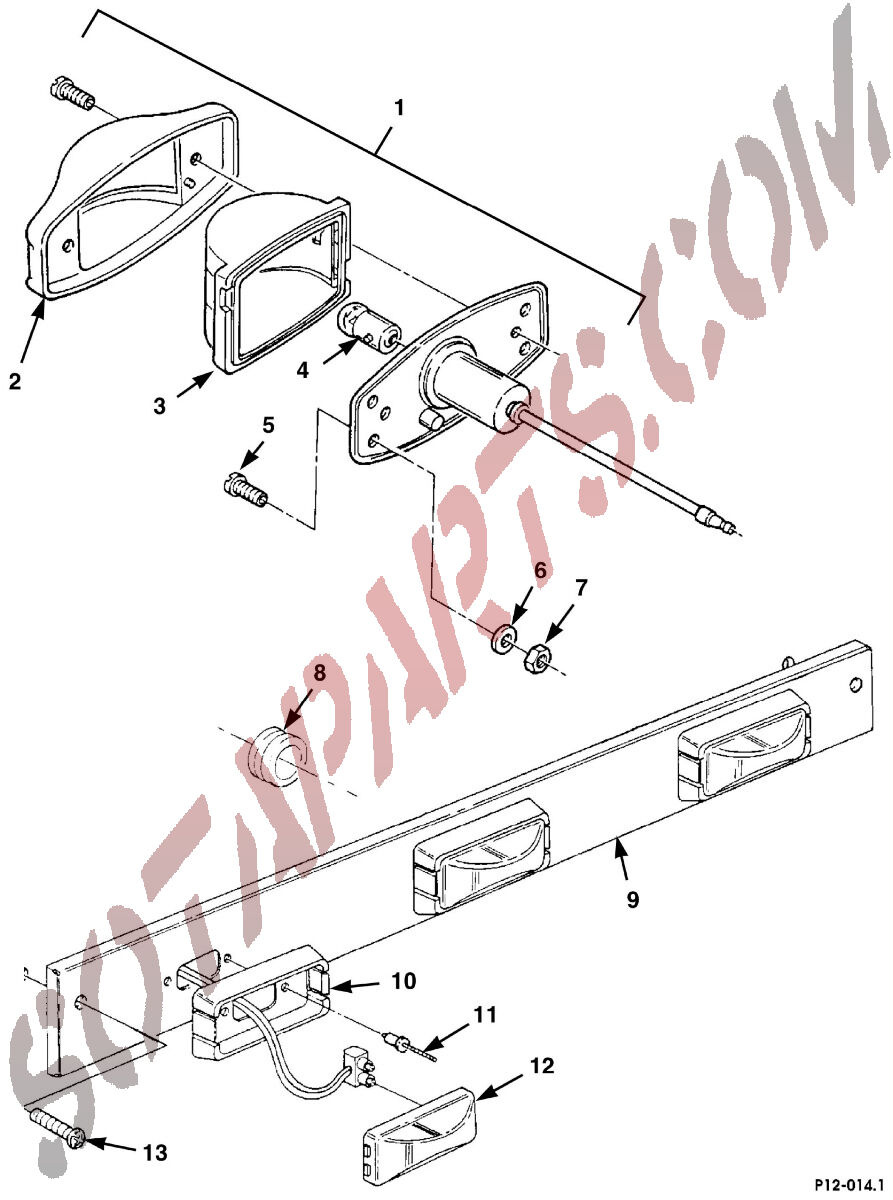 1
2
3
4
5
6
7
8
9
10
11
12
13
SOTAPARTS.COM
P12-014.1