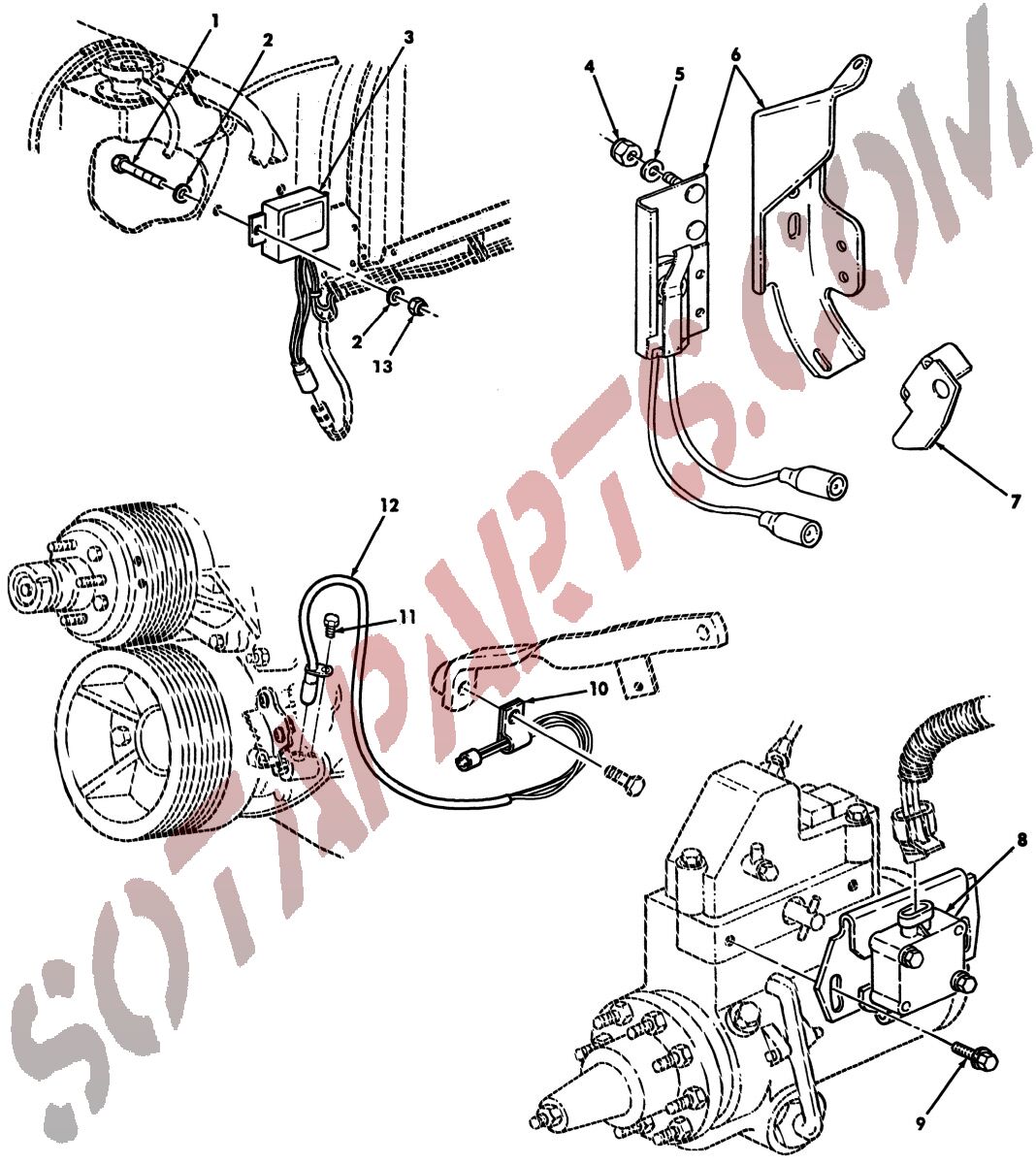 1
2
3
4
5
6
2
13
7
12
11
10
8
9
SOTAPARTS.COM