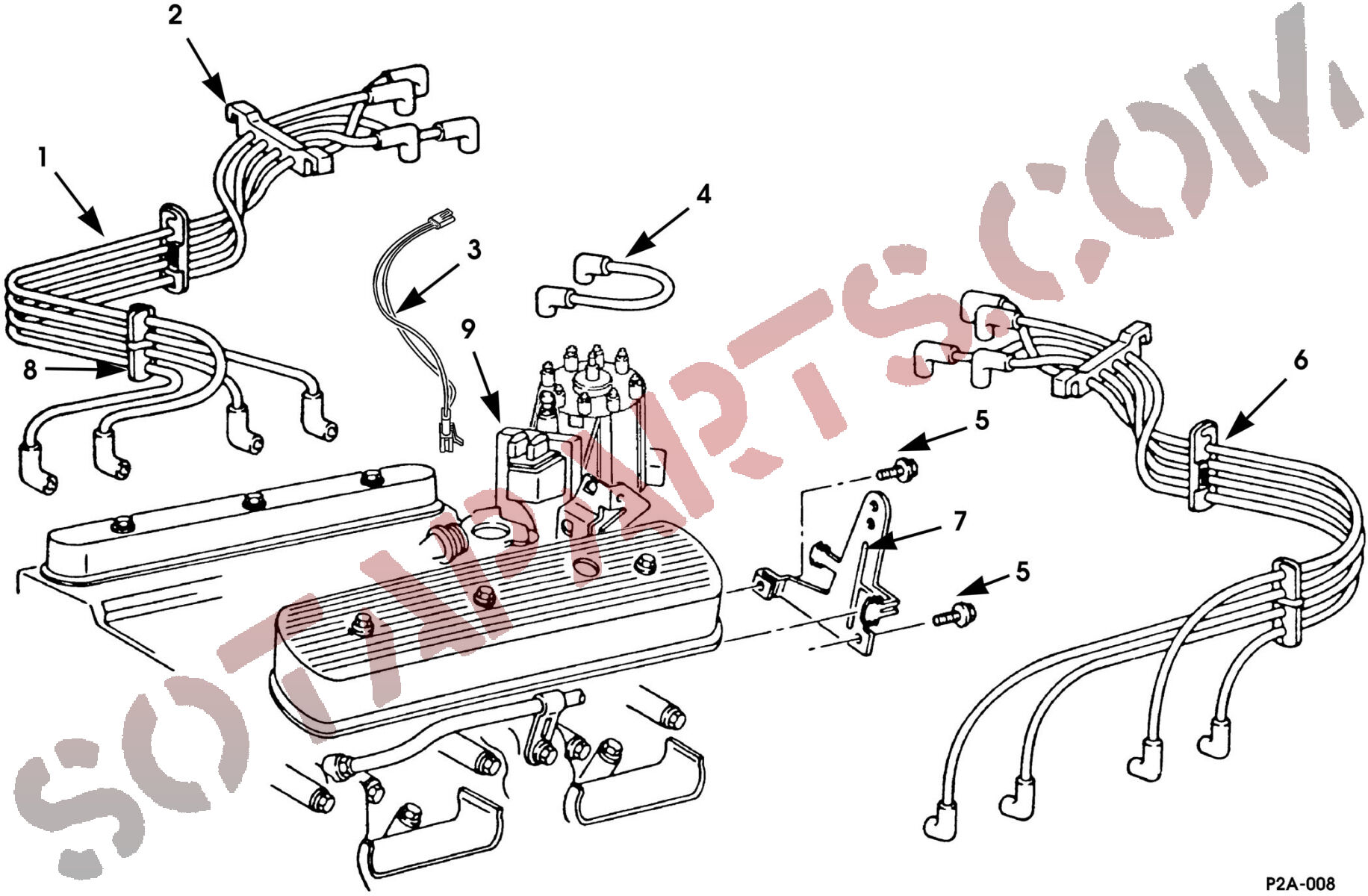 2
1
4
3
9
8
6
5
7
5
SOTAPARTS.COM
P2A-008