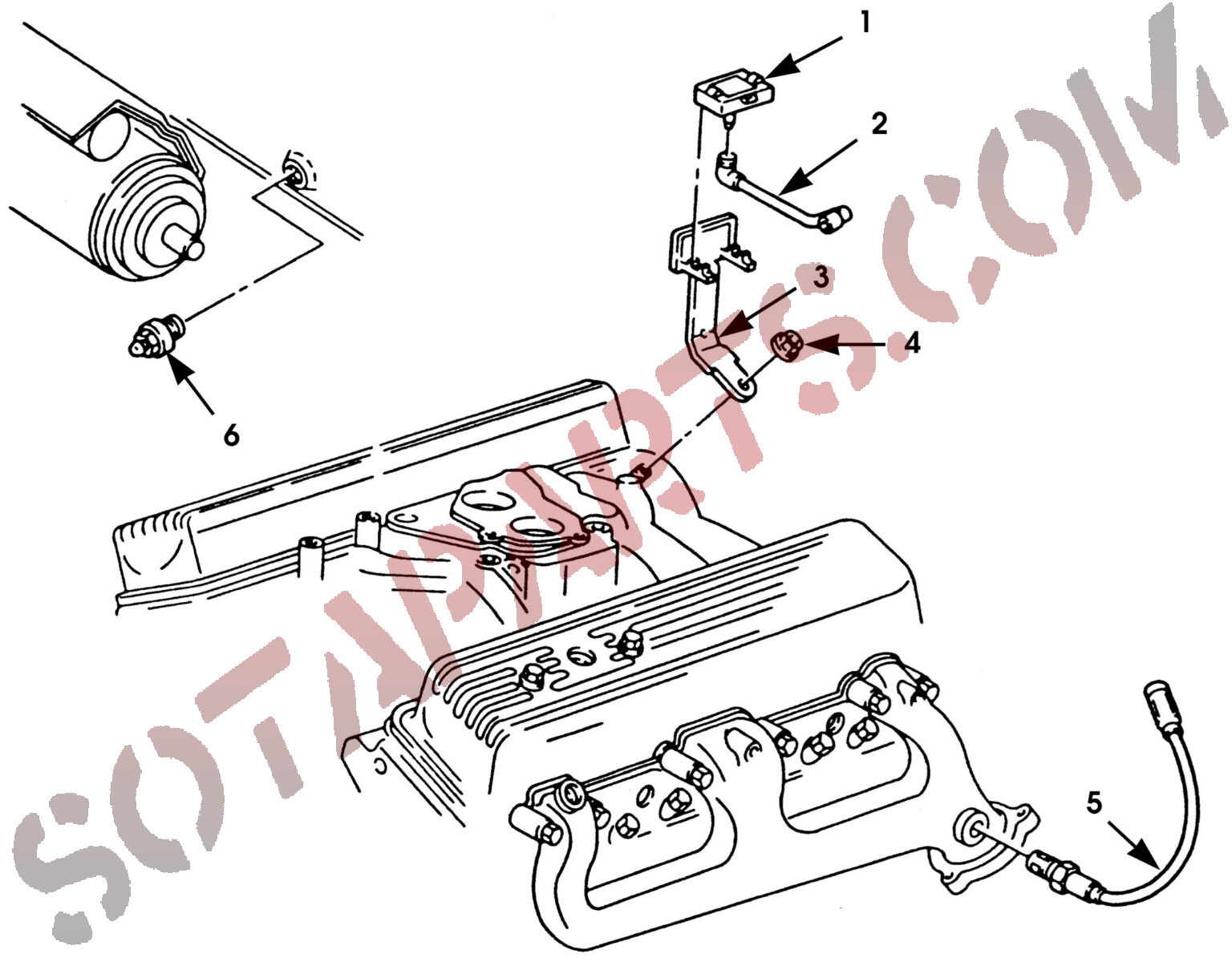 1
2
3
4
6
5
SOTAPARTS.COM