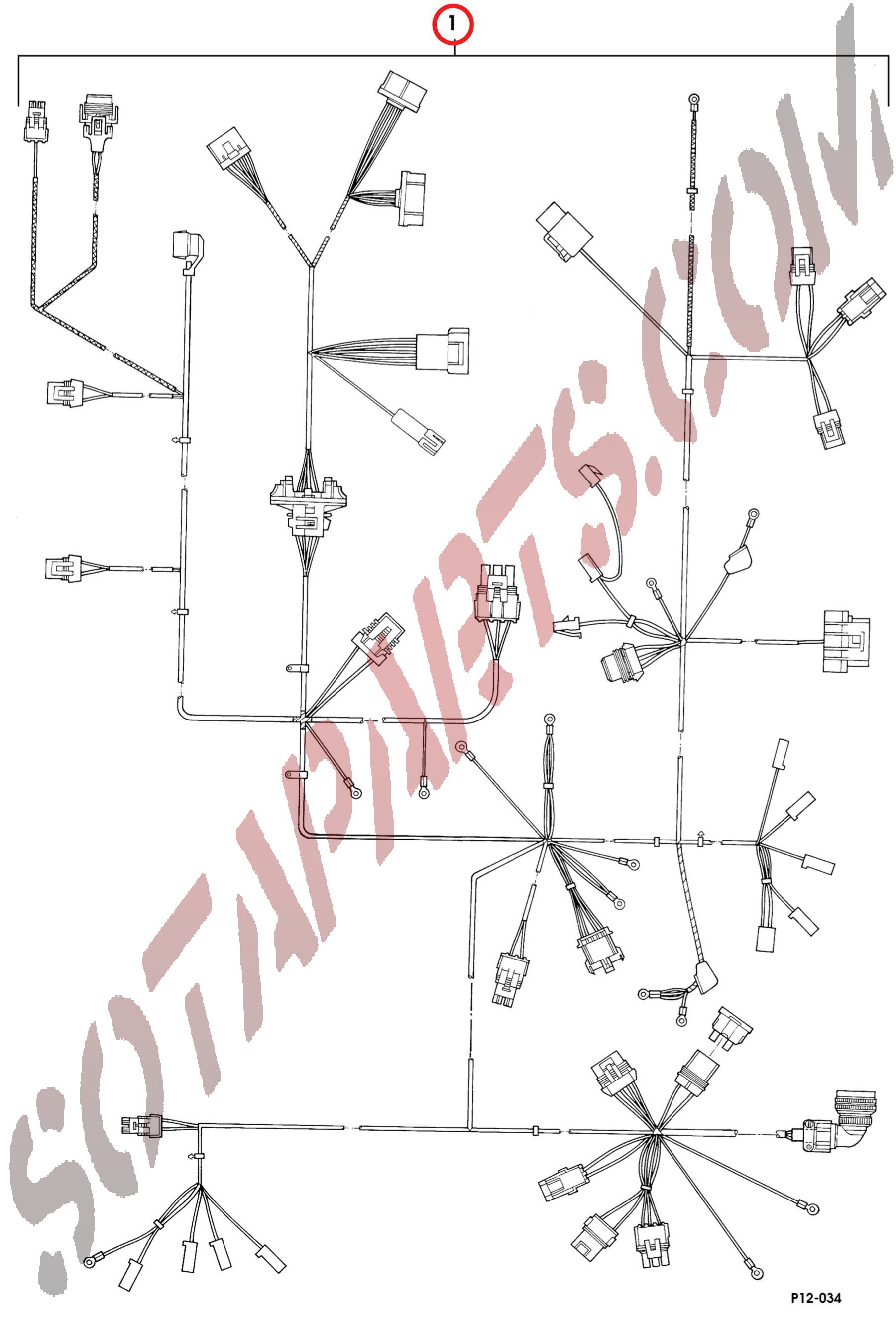 1

SOTAPARTS.COM

P12-034