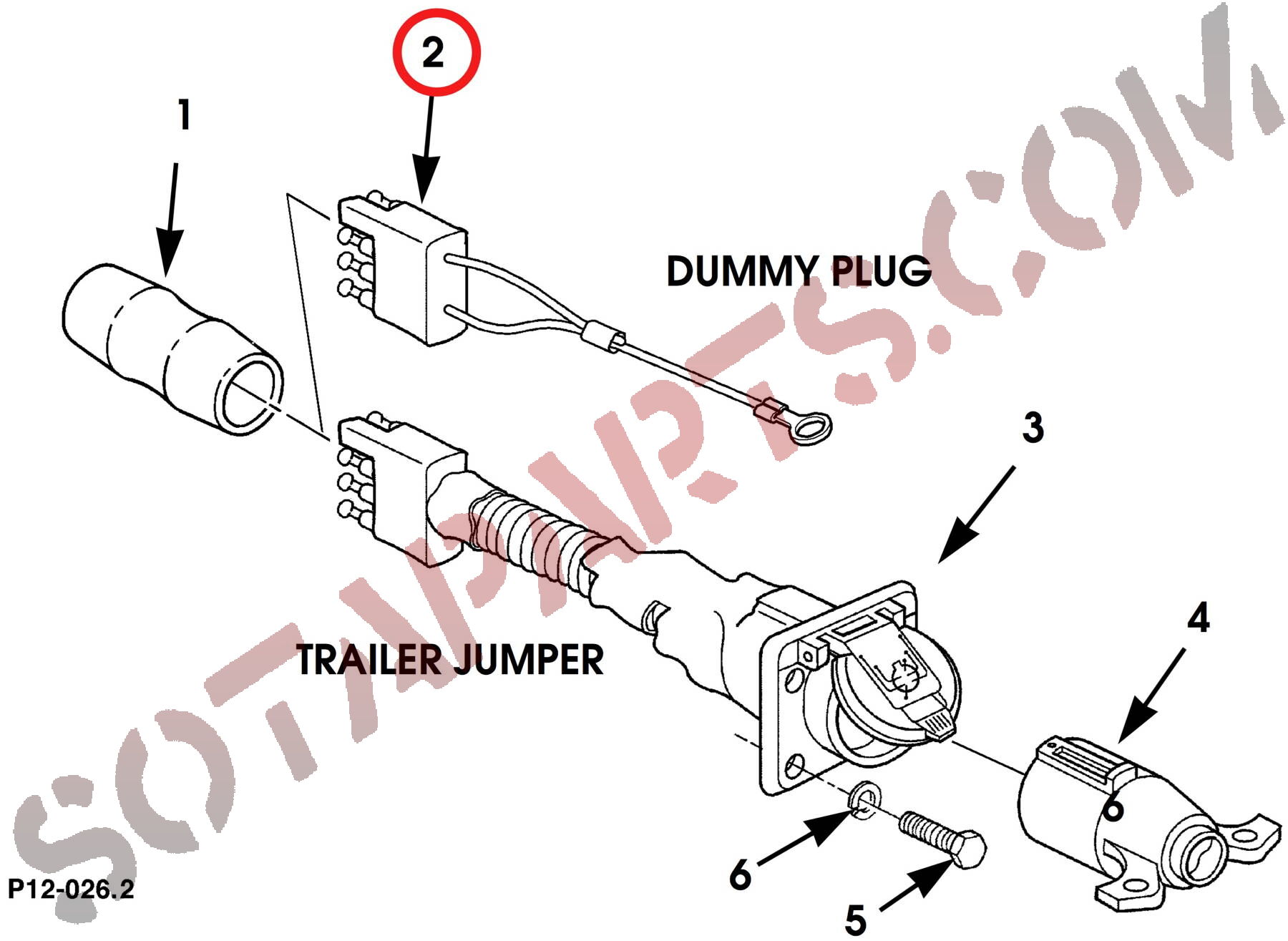 2

1

DUMMY PLUG

3

TRAILER JUMPER

4

6

6

5

P12-026.2

SOTAPARTS.COM