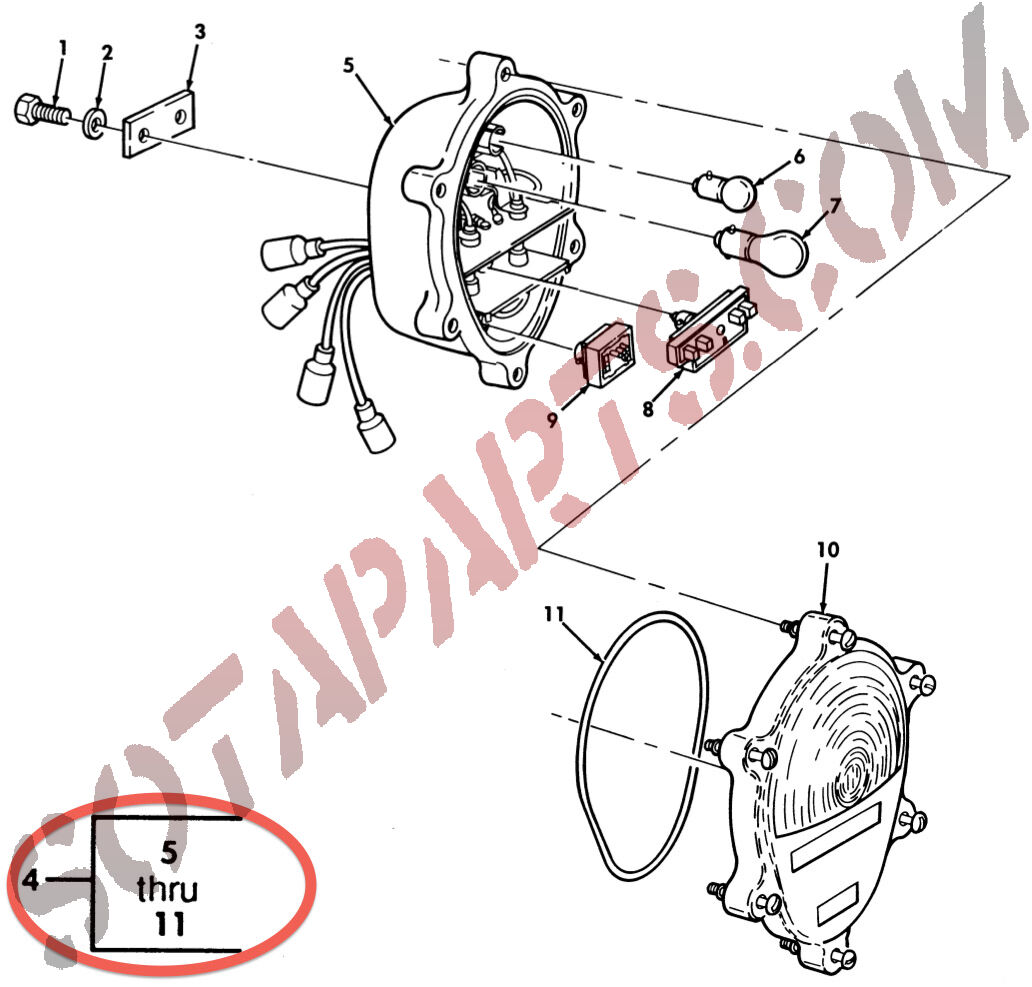 1
2
3
5
6
7
9
8
10
11
4
5
thru
11
SOTAPARTS.COM