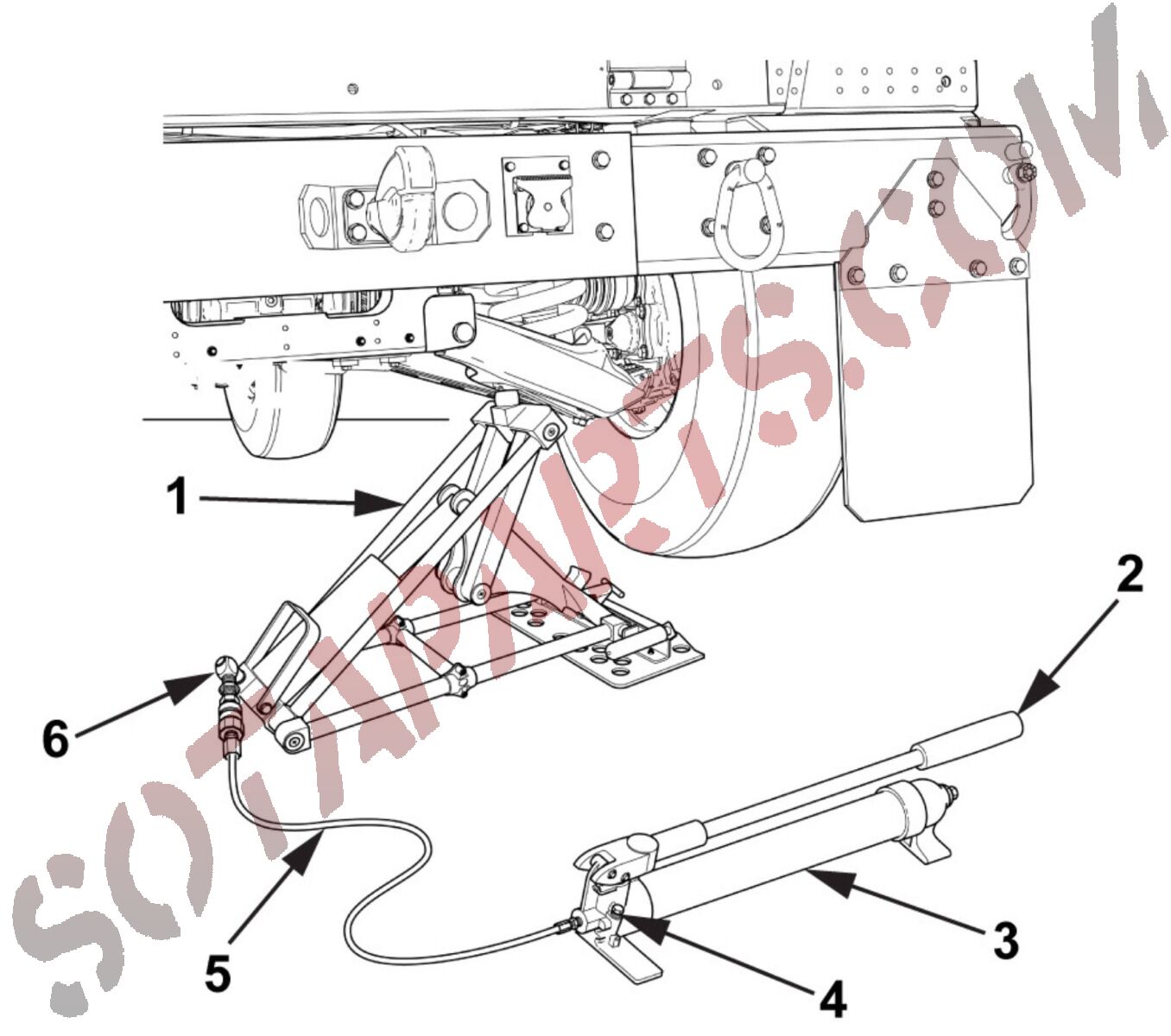 SOTAPARTS.COM

1

2

6

5

3

4