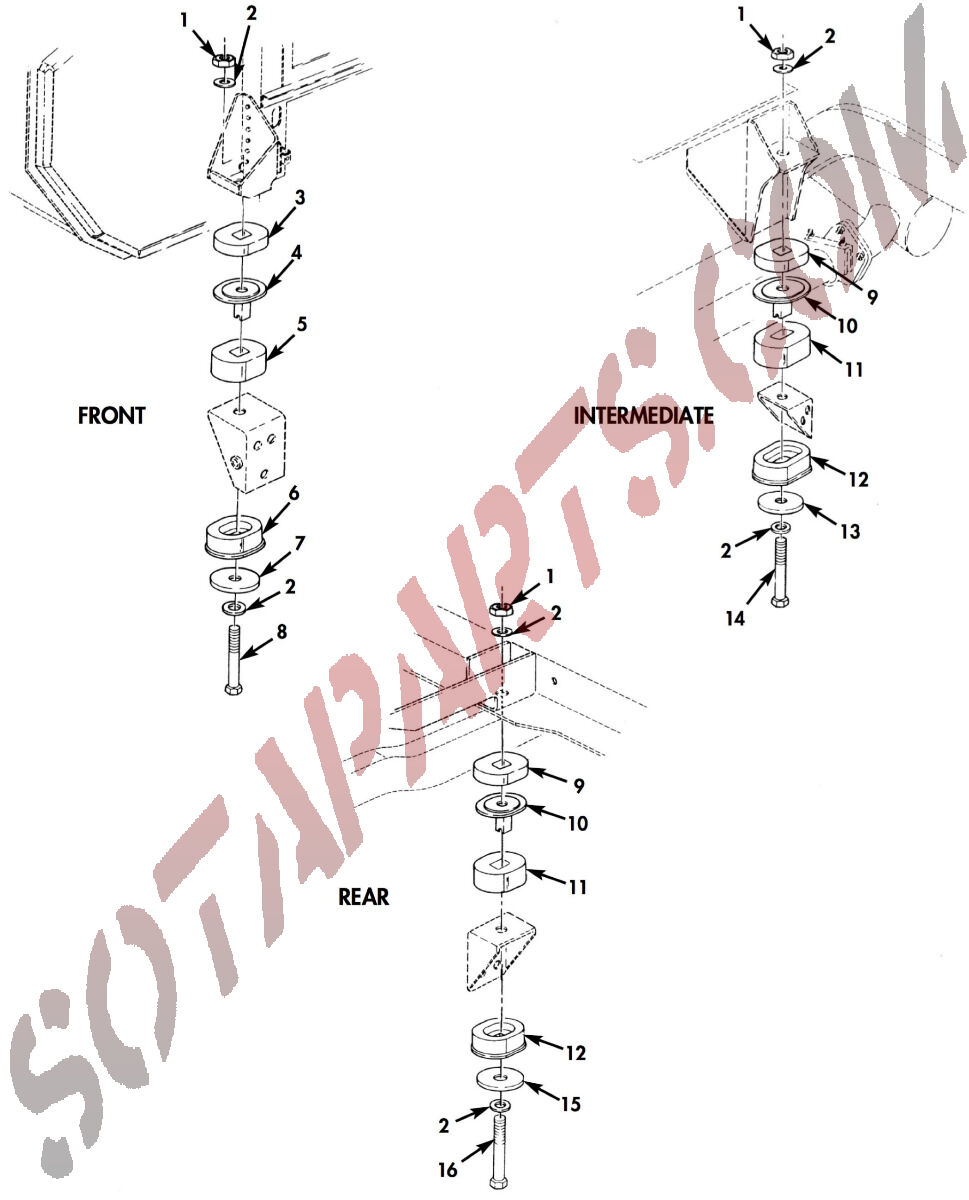 1
2
3
4
5
FRONT
6
7
2
8

1
2
9
10
11
INTERMEDIATE
12
13
2
14

1
2
9
10
11
REAR
12
15
2
16

SOTAPARTS.COM