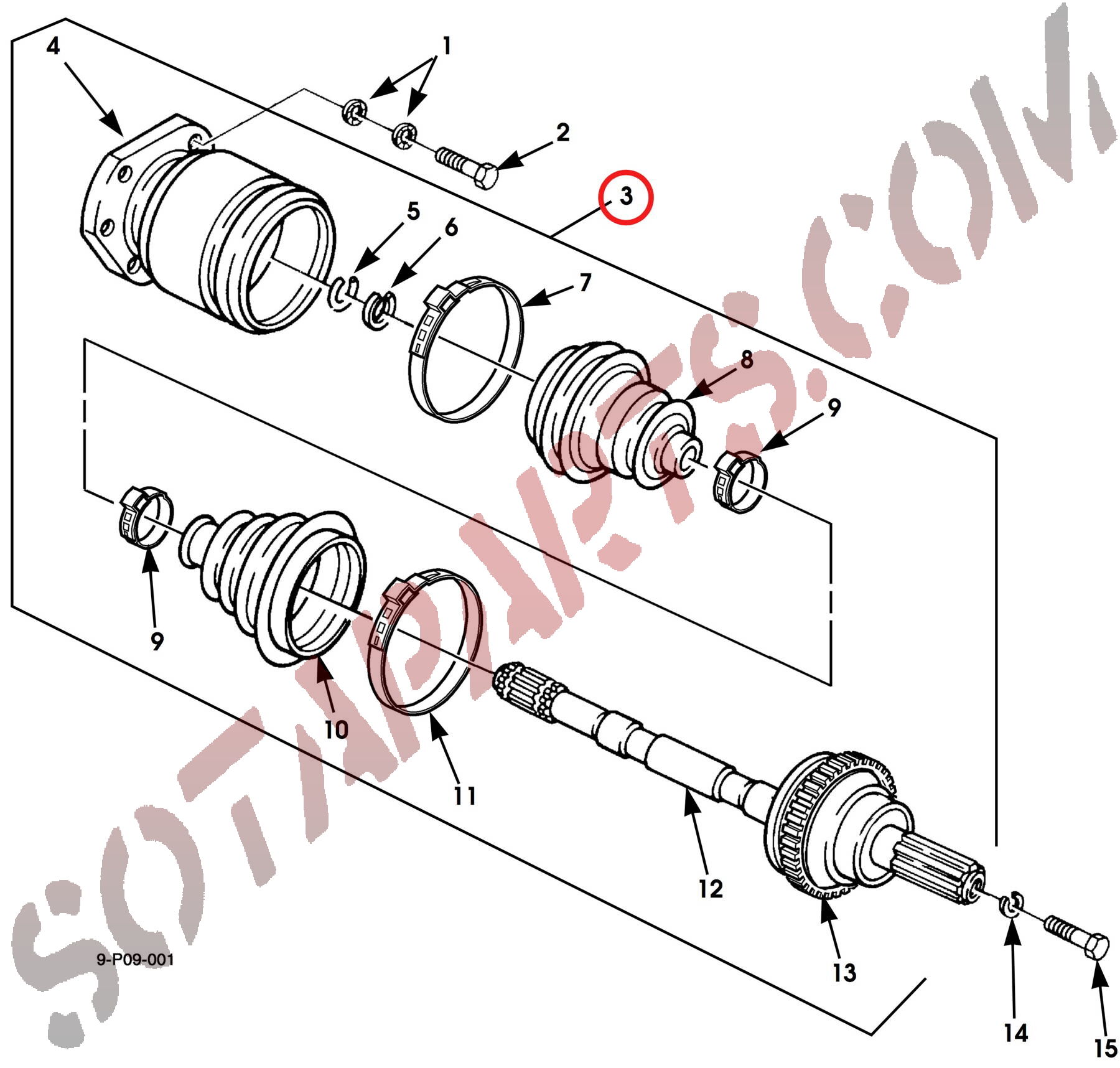 4
1
2
3
5
6
7
8
9
9
10
11
12
13
14
15
9-P09-001
SOTAPARTS.COM