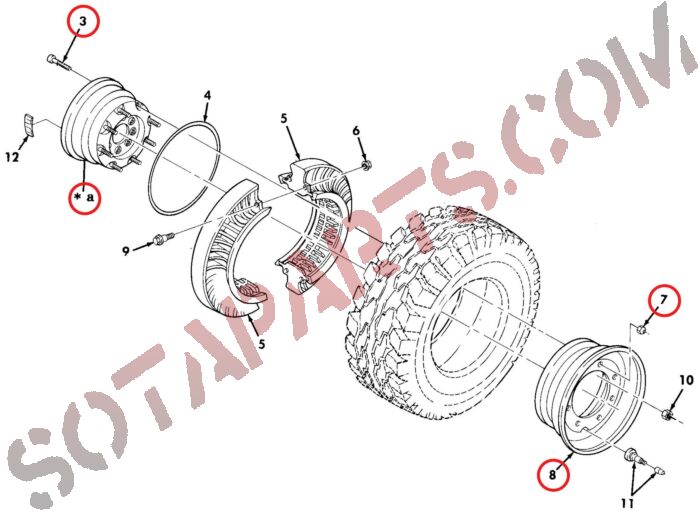 3
4
5
6
12
* a
9
5
7
10
8
11
SOTAPARTS.COM